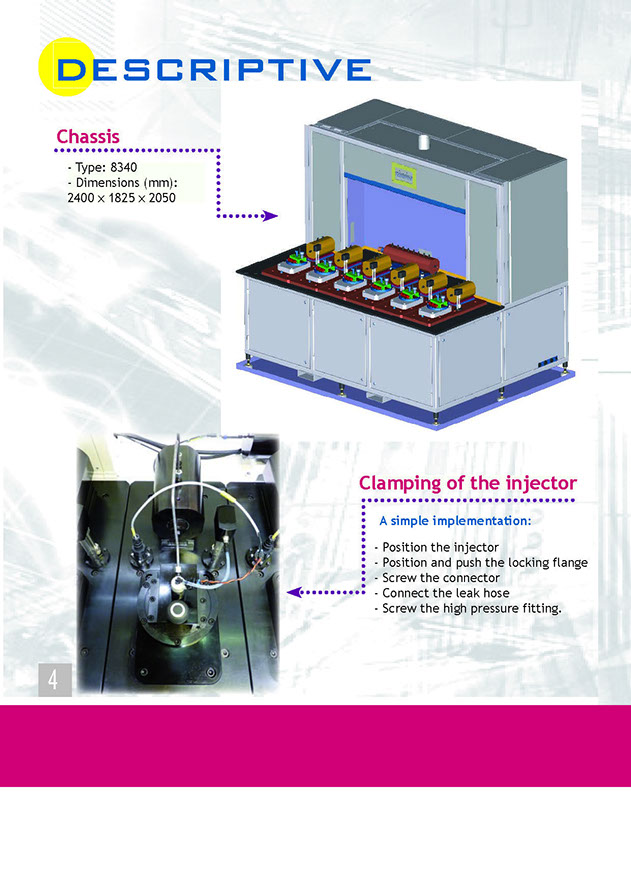 DESCRIPTIVE

Chassis

- Type: 8340
- Dimensions (mm): 2400 x 1825 x 2050

Clamping of the injector

A simple implementation:

- Position the injector
- Position and push the locking flange
- Screw the connector
- Connect the leak hose
- Screw the high pressure fitting.

4